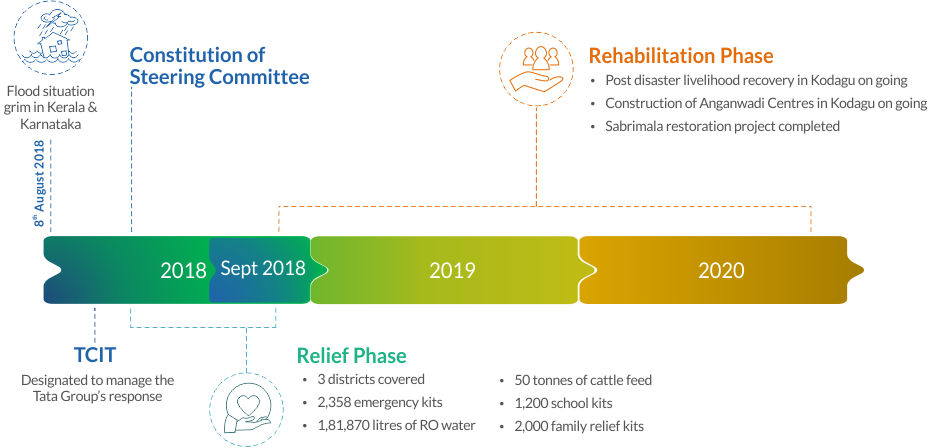 Flood situation grim in Kerala & Karnataka

$8^{th}$ August 2018

Constitution of Steering Committee

Rehabilitation Phase
• Post disaster livelihood recovery in Kodagu on going
• Construction of Anganwadi Centres in Kodagu on going
• Sabrimala restoration project completed

2018 Sept 2018 2019 2020

TCIT
Designated to manage the Tata Group's response

Relief Phase
• 3 districts covered
• 2,358 emergency kits
• 1,81,870 litres of RO water
• 50 tonnes of cattle feed
• 1,200 school kits
• 2,000 family relief kits