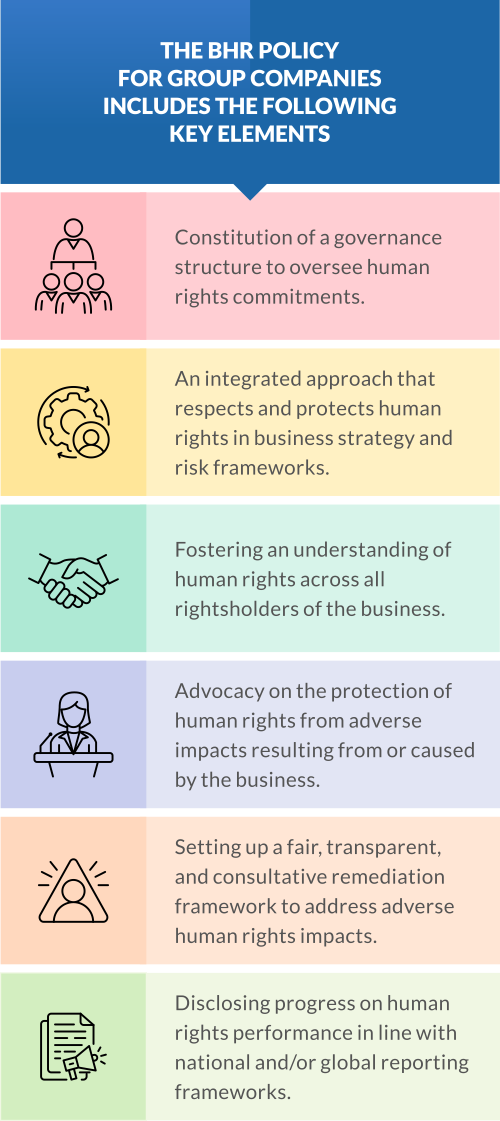 THE BHR POLICY FOR GROUP COMPANIES INCLUDES THE FOLLOWING KEY ELEMENTS

Constitution of a governance structure to oversee human rights commitments.

An integrated approach that respects and protects human rights in business strategy and risk frameworks.

Fostering an understanding of human rights across all rightsholders of the business.

Advocacy on the protection of human rights from adverse impacts resulting from or caused by the business.

Setting up a fair, transparent, and consultative remediation framework to address adverse human rights impacts.

Disclosing progress on human rights performance in line with national and/or global reporting frameworks.