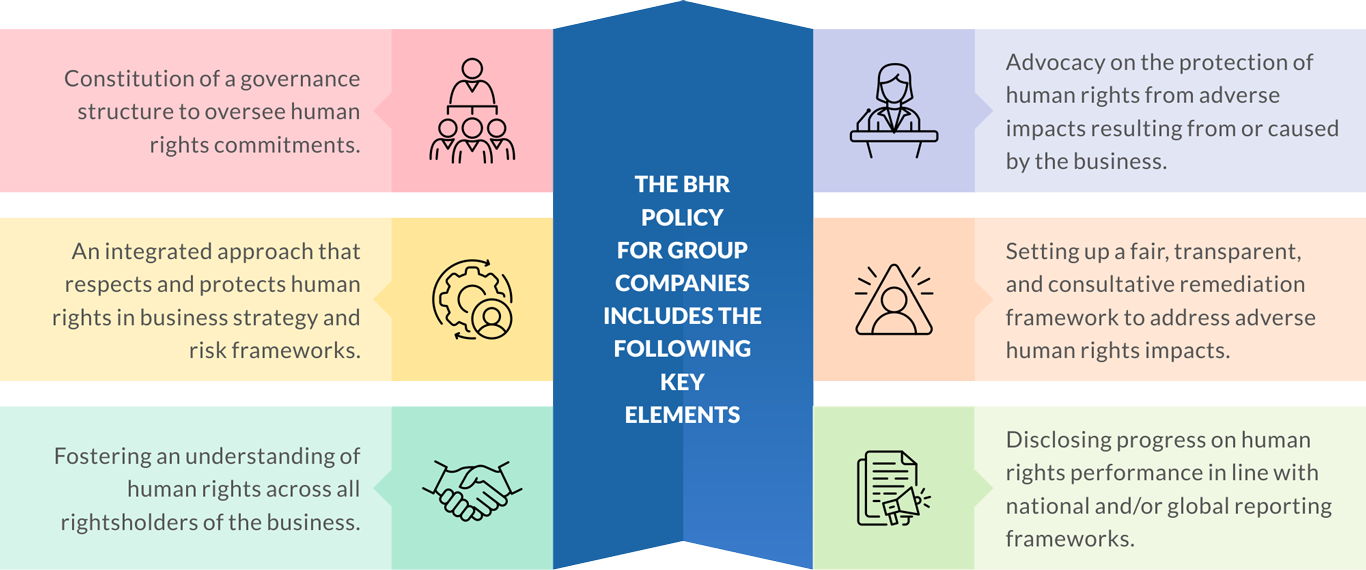 Constitution of a governance structure to oversee human rights commitments.

An integrated approach that respects and protects human rights in business strategy and risk frameworks.

Fostering an understanding of human rights across all rightsholders of the business.

THE BHR POLICY FOR GROUP COMPANIES INCLUDES THE FOLLOWING KEY ELEMENTS

Advocacy on the protection of human rights from adverse impacts resulting from or caused by the business.

Setting up a fair, transparent, and consultative remediation framework to address adverse human rights impacts.

Disclosing progress on human rights performance in line with national and/or global reporting frameworks.